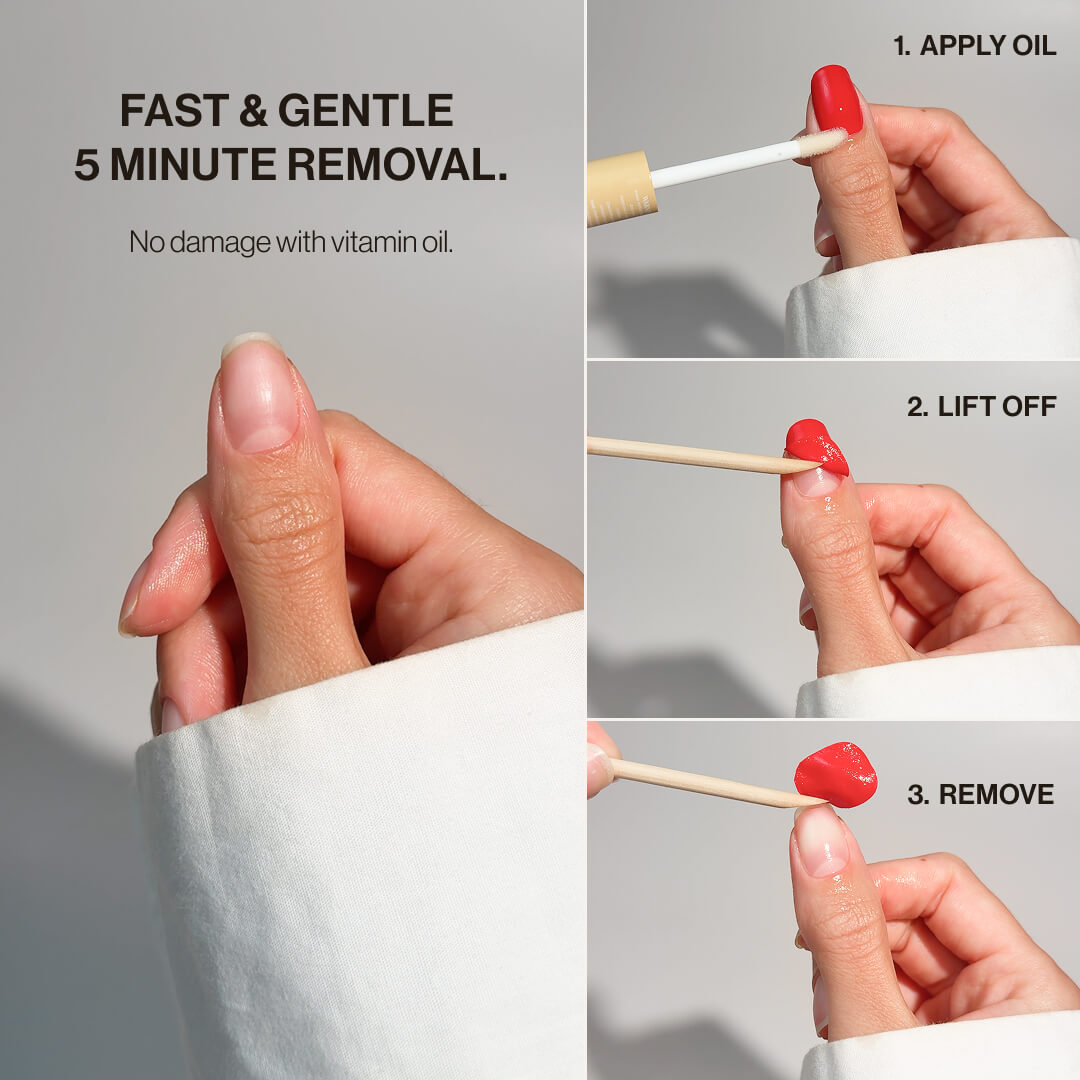 FAST & GENTLE
5 MINUTE REMOVAL.

No damage with vitamin oil.

1. APPLY OIL

2. LIFT OFF

3. REMOVE